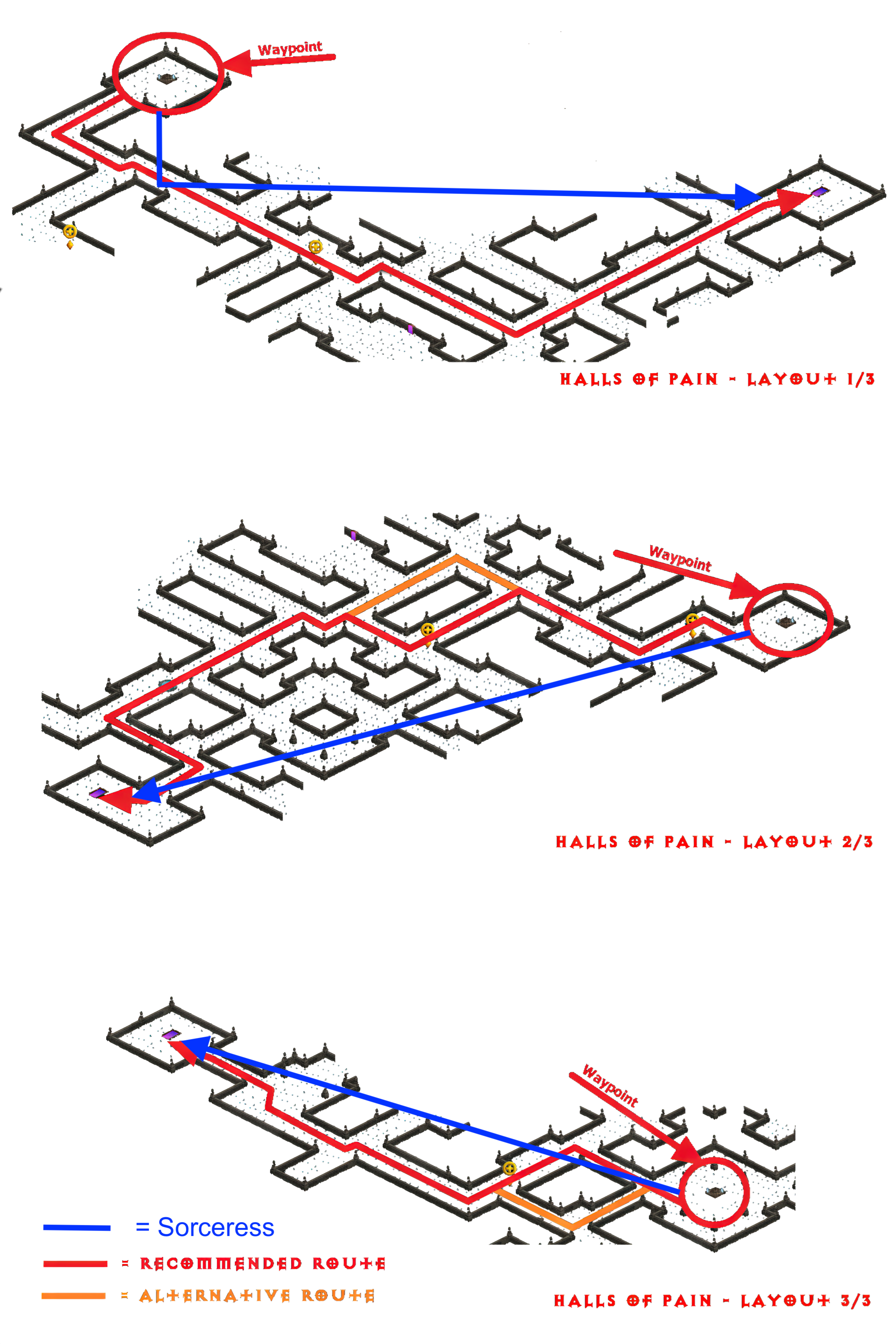 Waypoint

HALLS OF PAIN - LAYOUT 1/3

Waypoint

HALLS OF PAIN - LAYOUT 2/3

Waypoint

= Sorceress

= RECOMMENDED ROUTE

= ALTERNATIVE ROUTE

HALLS OF PAIN - LAYOUT 3/3