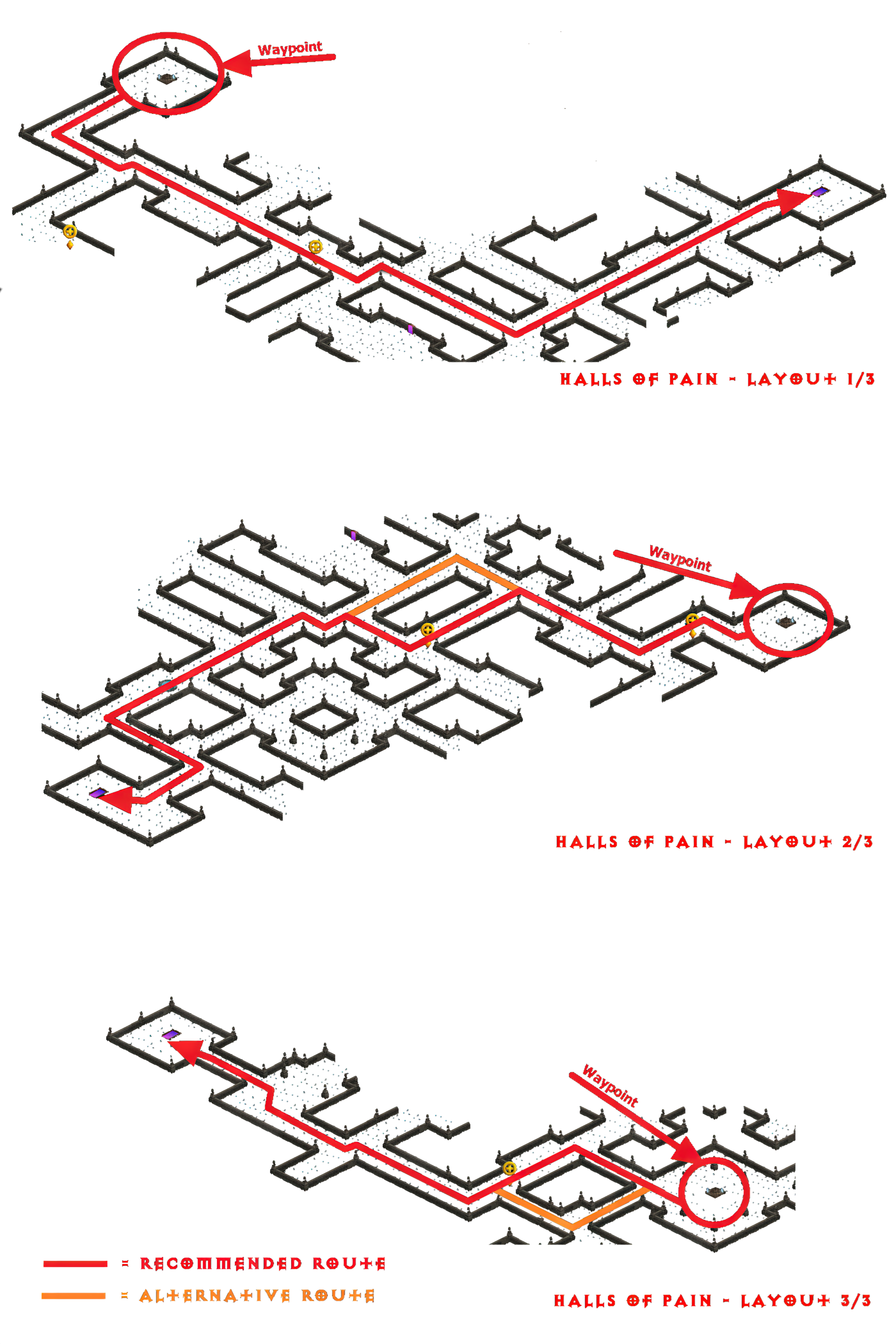 Waypoint

HALLS OF PAIN - LAYOUT 1/3

Waypoint

HALLS OF PAIN - LAYOUT 2/3

Waypoint

= RECOMMENDED ROUTE

= ALTERNATIVE ROUTE

HALLS OF PAIN - LAYOUT 3/3